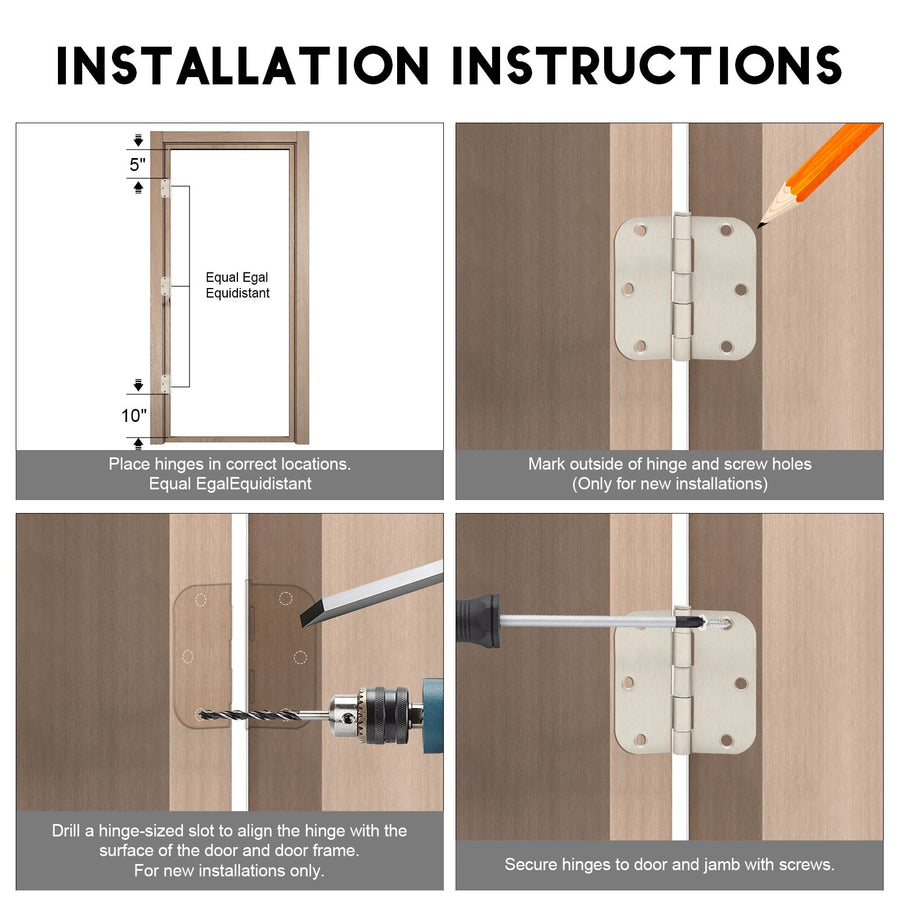 INSTALLATION INSTRUCTIONS

5"

Equal Egal
Equidistant

10"

Place hinges in correct locations.
Equal EgalEquidistant

Mark outside of hinge and screw holes
(Only for new installations)

Drill a hinge-sized slot to align the hinge with the surface of the door and door frame.
For new installations only.

Secure hinges to door and jamb with screws.