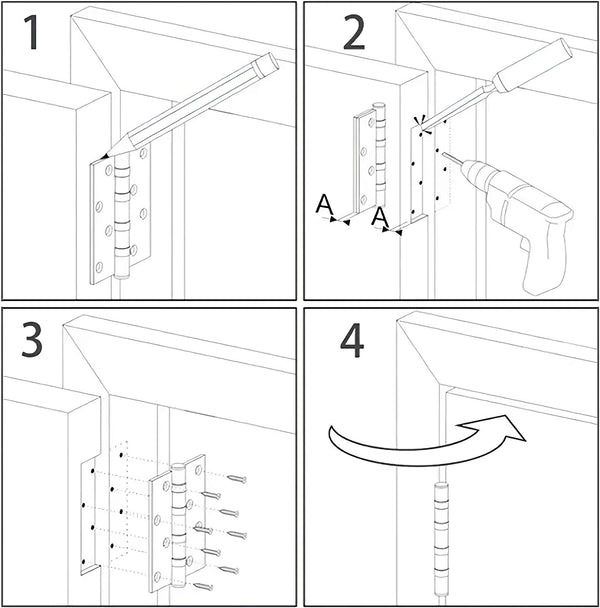 1

2

A

A

3

4