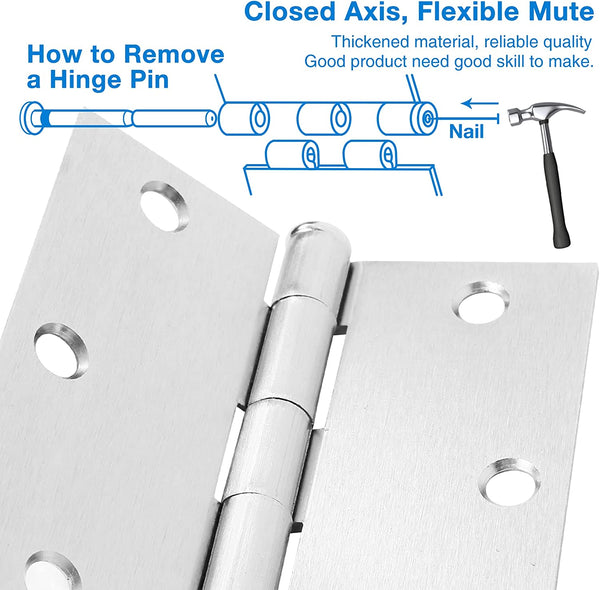 Closed Axis, Flexible Mute

Thickened material, reliable quality
Good product need good skill to make.

How to Remove a Hinge Pin

Nail