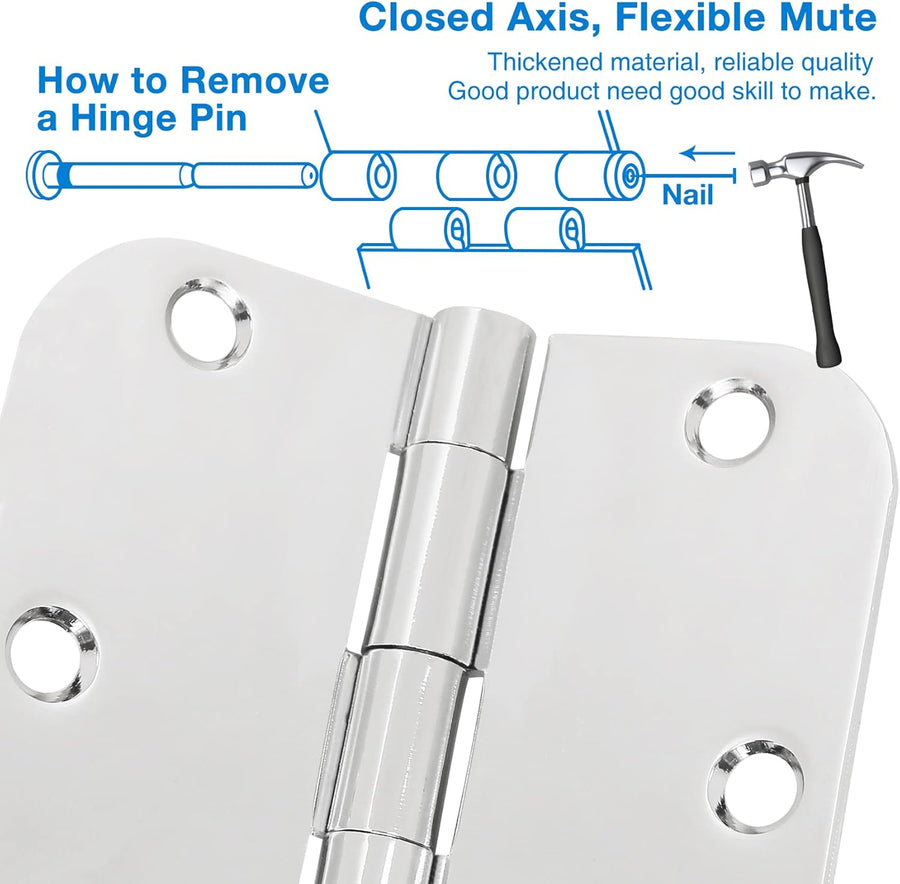 Closed Axis, Flexible Mute

Thickened material, reliable quality
Good product need good skill to make.

How to Remove a Hinge Pin

Nail