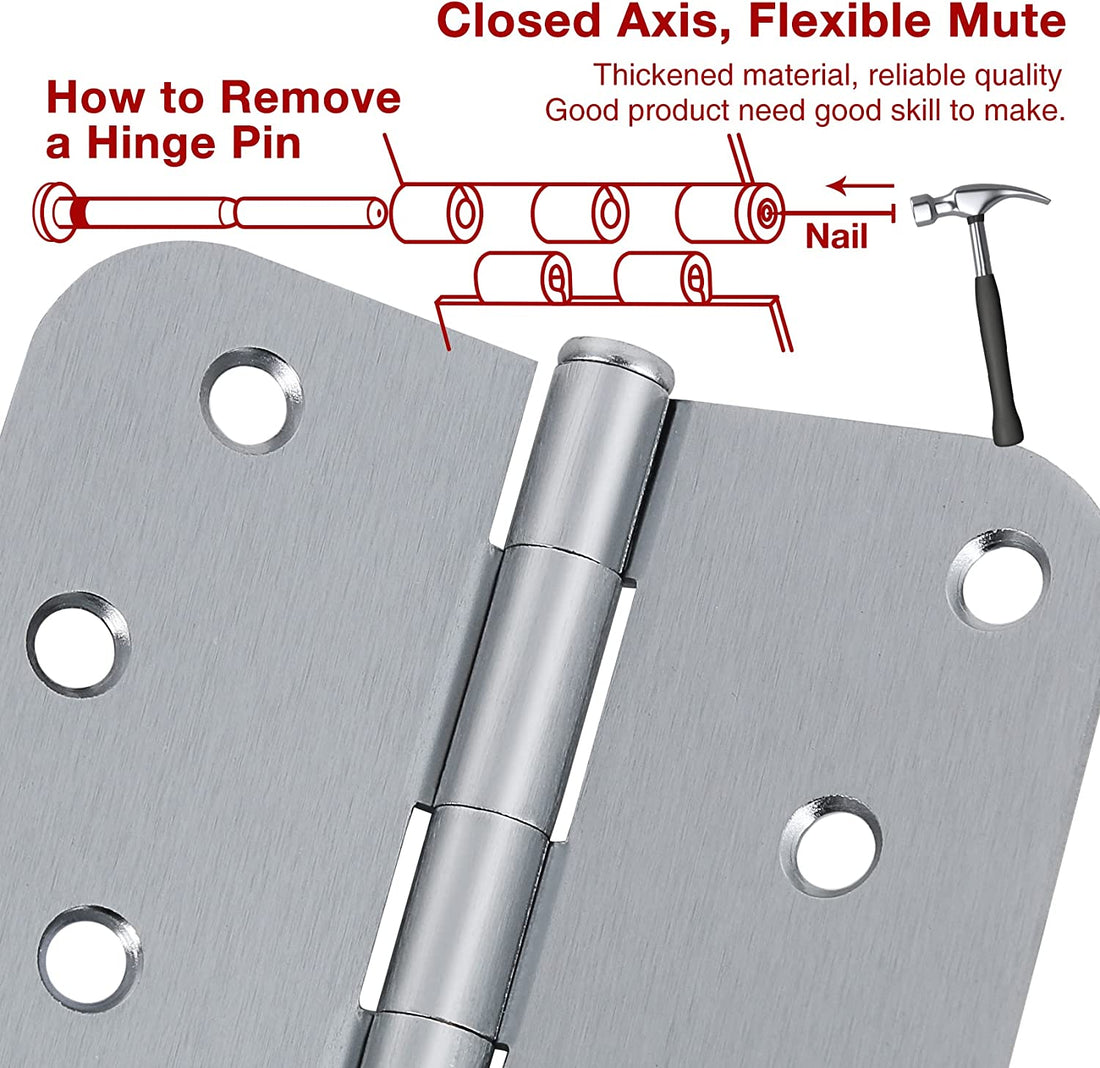 Closed Axis, Flexible Mute
Thickened material, reliable quality
Good product need good skill to make.

How to Remove a Hinge Pin

Nail